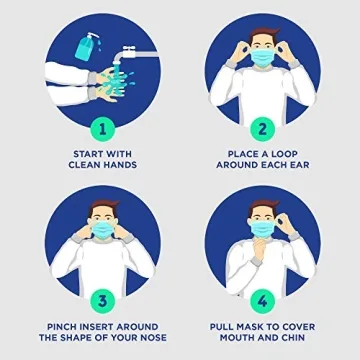 1

START WITH CLEAN HANDS

2

PLACE A LOOP AROUND EACH EAR

3

PINCH INSERT AROUND THE SHAPE OF YOUR NOSE

4

PULL MASK TO COVER MOUTH AND CHIN