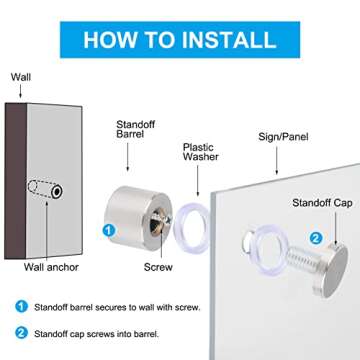 HOW TO INSTALL

Wall

Standoff Barrel

Plastic Washer

Sign/Panel

Standoff Cap

1

2

Wall anchor

Screw

1 Standoff barrel secures to wall with screw.

2 Standoff cap screws into barrel.