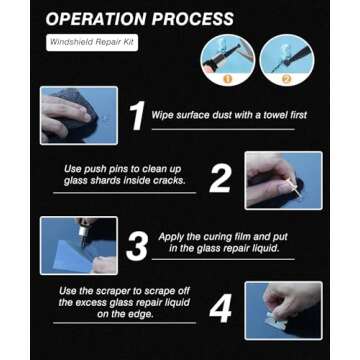 OPERATION PROCESS

Windshield Repair Kit

1 2

1 Wipe surface dust with a towel first

Use push pins to clean up glass shards inside cracks. 2

3 Apply the curing film and put in the glass repair liquid.

Use the scraper to scrape off the excess glass repair liquid on the edge. 4