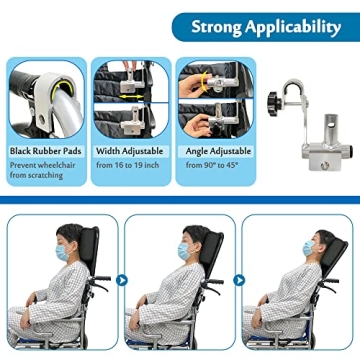 Strong Applicability

Black Rubber Pads
Prevent wheelchair from scratching

Width Adjustable
from 16 to 19 inch

Angle Adjustable
from 90° to 45°