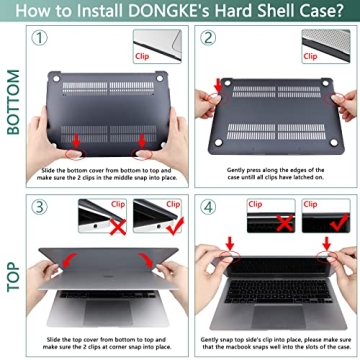 How to Install DONGKE's Hard Shell Case?

BOTTOM

1

Clip

Slide the bottom cover from bottom to top and make sure the 2 clips in the middle snap into place.

2

Clip

Gently press along the edges of the case untill all clips have latched on.

TOP

3

Clip

Clip

Slide the top cover from bottom to top and make sure the 2 clips at corner snap into place.

4

Clip

Clip

Gently snap top side's clip into place, please make sure that the macbook snaps well into the slots of the case.