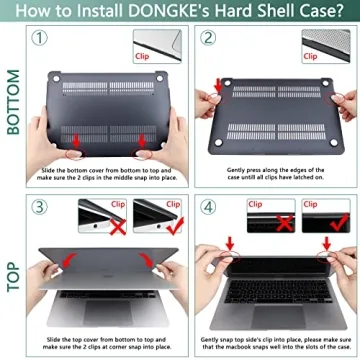 How to Install DONGKE's Hard Shell Case?

BOTTOM

1

Clip

Slide the bottom cover from bottom to top and make sure the 2 clips in the middle snap into place.

2

Clip

Gently press along the edges of the case untill all clips have latched on.

TOP

3

Clip

Clip

Slide the top cover from bottom to top and make sure the 2 clips at corner snap into place.

4

Clip

Clip

Gently snap top side's clip into place, please make sure that the macbook snaps well into the slots of the case.