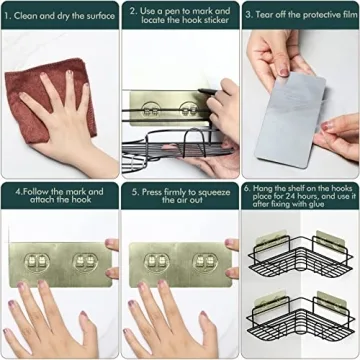 1. Clean and dry the surface

2. Use a pen to mark and locate the hook sticker

3. Tear off the protective film

4.Follow the mark and attach the hook

5. Press firmly to squeeze the air out

6. Hang the shelf on the hooks place for 24 hours, and use it after fixing with glue