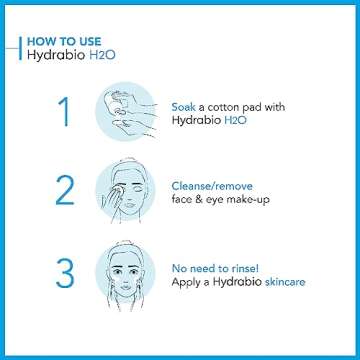 HOW TO USE
Hydrabio H2O

1

Soak a cotton pad with Hydrabio H2O

2

Cleanse/remove face & eye make-up

3

No need to rinse! Apply a Hydrabio skincare