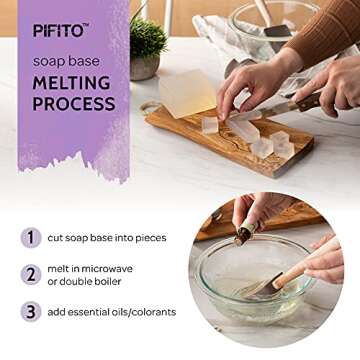 PIFITO™

soap base

MELTING PROCESS

1 cut soap base into pieces

2 melt in microwave or double boiler

3 add essential oils/colorants