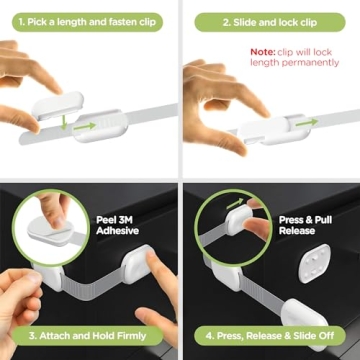 1. Pick a length and fasten clip

2. Slide and lock clip

Note: clip will lock length permanently

Peel 3M Adhesive

3. Attach and Hold Firmly

Press & Pull Release

4. Press, Release & Slide Off