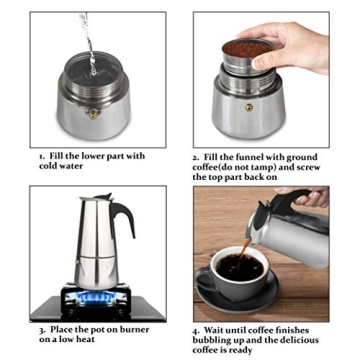 1. Fill the lower part with cold water

2. Fill the funnel with ground coffee(do not tamp) and screw the top part back on

3. Place the pot on burner on a low heat

4. Wait until coffee finishes bubbling up and the delicious coffee is ready