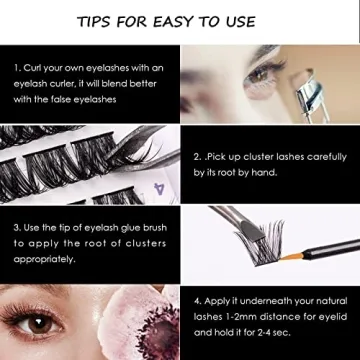 TIPS FOR EASY TO USE

1. Curl your own eyelashes with an eyelash curler, it will blend better with the false eyelashes

2. .Pick up cluster lashes carefully by its root by hand.

4

3. Use the tip of eyelash glue brush to apply the root of clusters appropriately.

4. Apply it underneath your natural lashes 1-2mm distance for eyelid and hold it for 2-4 sec.