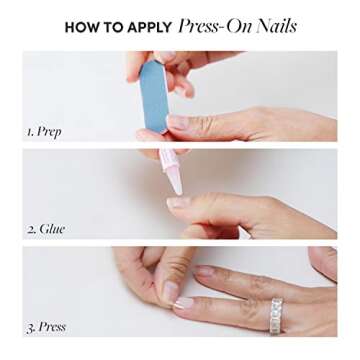 HOW TO APPLY Press-On Nails

1. Prep

2. Glue

3. Press