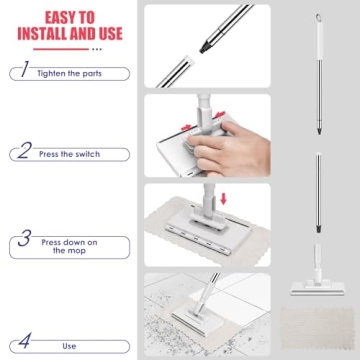 EASY TO
INSTALL AND USE

1 Tighten the parts

2 Press the switch

3 Press down on the mop

4 Use