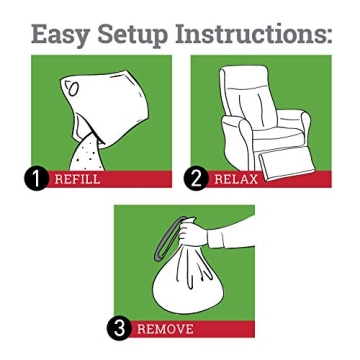 Easy Setup Instructions:

1 REFILL

2 RELAX

3 REMOVE