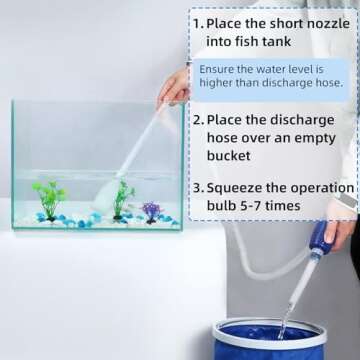 1. Place the short nozzle into fish tank

Ensure the water level is higher than discharge hose.

2. Place the discharge hose over an empty bucket

3. Squeeze the operation bulb 5-7 times