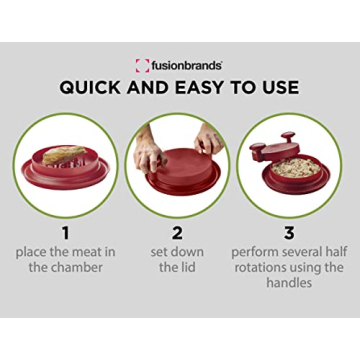 fusionbrands

QUICK AND EASY TO USE

1
place the meat in the chamber

2
set down the lid

3
perform several half rotations using the handles