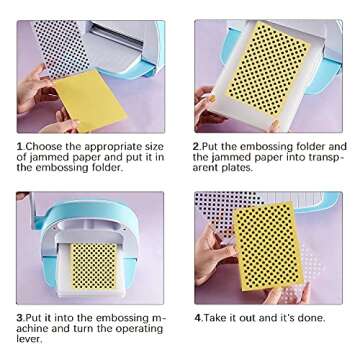 1.Choose the appropriate size of jammed paper and put it in the embossing folder.

2.Put the embossing folder and the jammed paper into transparent plates.

3.Put it into the embossing machine and turn the operating lever.

4.Take it out and it's done.