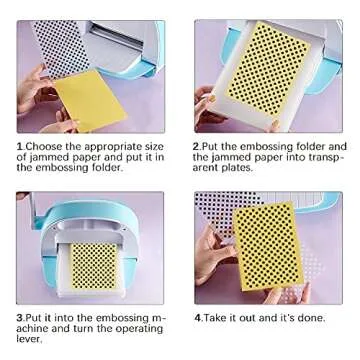 1.Choose the appropriate size of jammed paper and put it in the embossing folder.

2.Put the embossing folder and the jammed paper into transparent plates.

3.Put it into the embossing machine and turn the operating lever.

4.Take it out and it's done.