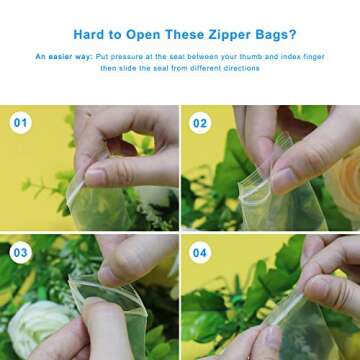 Hard to Open These Zipper Bags?

An easier way: Put pressure at the seal between your thumb and index finger then slide the seal from different directions

01

02

03

04