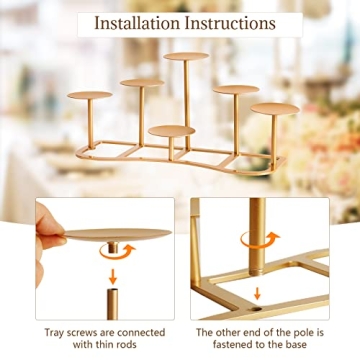 Installation Instructions

Tray screws are connected with thin rods

The other end of the pole is fastened to the base