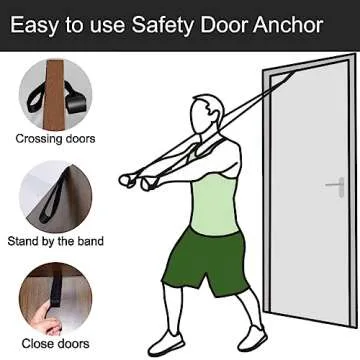 Easy to use Safety Door Anchor

Crossing doors

Stand by the band

Close doors