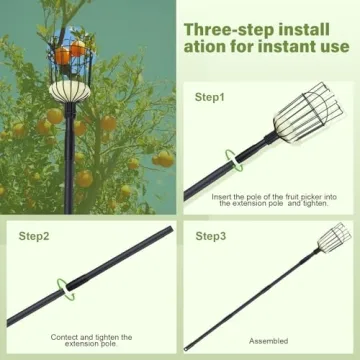 Three-step install ation for instant use

Step1

Insert the pole of the fruit picker into the extension pole  and tighten.

Step2

Contect and tighten the extension pole.

Step3

Assembled