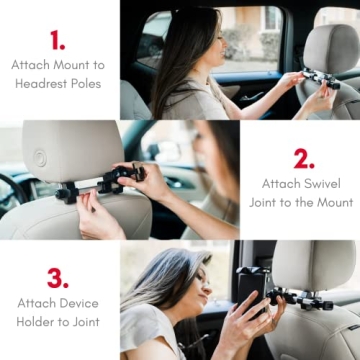 1.
Attach Mount to Headrest Poles

2.
Attach Swivel Joint to the Mount

3.
Attach Device Holder to Joint