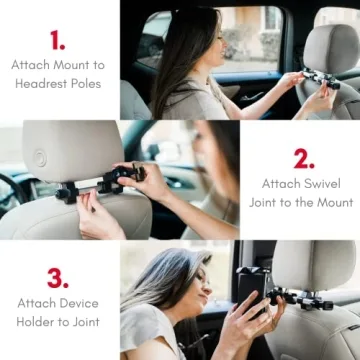 1.
Attach Mount to Headrest Poles

2.
Attach Swivel Joint to the Mount

3.
Attach Device Holder to Joint