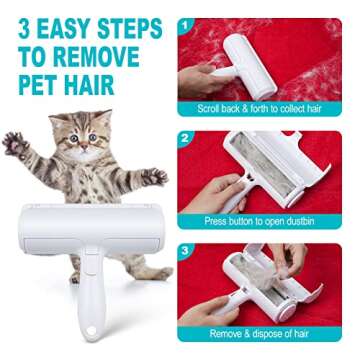 3 EASY STEPS TO REMOVE PET HAIR

1
Scroll back & forth to collect hair

2
Press button to open dustbin

3
Remove & dispose of hair