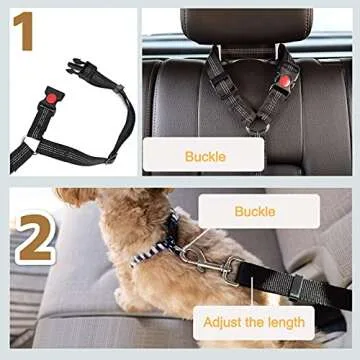 1

Buckle

2

Buckle

Adjust the length