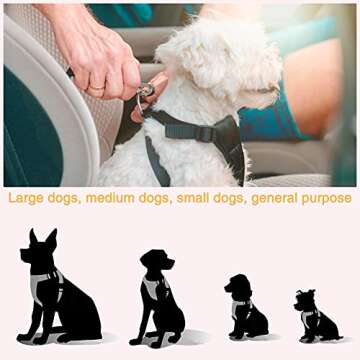 Large dogs, medium dogs, small dogs, general purpose