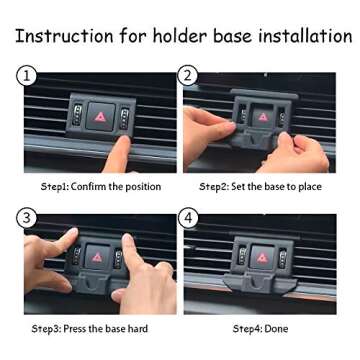 Instruction for holder base installation

1

Step1: Confirm the position

2

Step2: Set the base to place

3

Step3: Press the base hard

4

Step4: Done