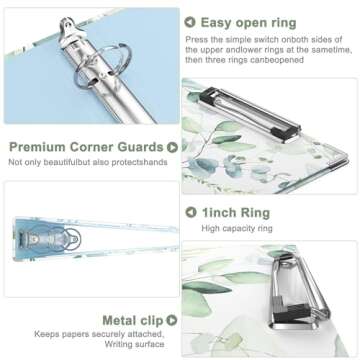 Easy open ring
Press the simple switch onboth sides of the upper andlower rings at the sametime, then three rings canbeopened

Premium Corner Guards
Not only beautifulbut also protectshands

1inch Ring
High capacity ring

Metal clip
Keeps papers securely attached, Writing surface