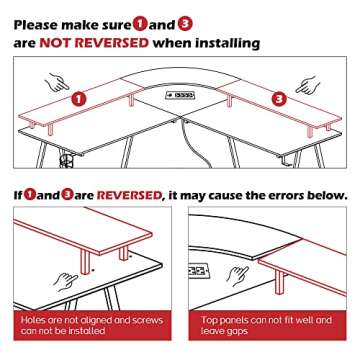 Please make sure 1 and 3 are NOT REVERSED when installing

1

3

If 1 and 3 are REVERSED, it may cause the errors below.

Holes are not aligned and screws can not be installed

Top panels can not fit well and leave gaps