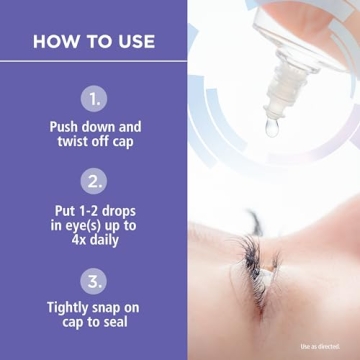 HOW TO USE

1.

Push down and twist off cap

2.

Put 1-2 drops in eye(s) up to 4x daily

3.

Tightly snap on cap to seal

Use as directed.