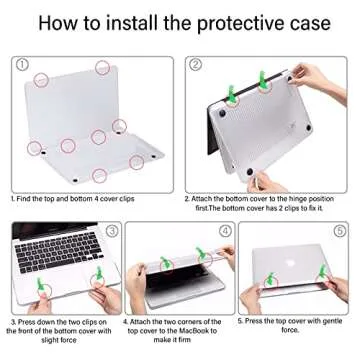 How to install the protective case

①

1. Find the top and bottom 4 cover clips

②

2. Attach the bottom cover to the hinge position first.The bottom cover has 2 clips to fix it.

③

3. Press down the two clips on the front of the bottom cover with slight force

④

4. Attach the two corners of the top cover to the MacBook to make it firm

⑤

5. Press the top cover with gentle force.