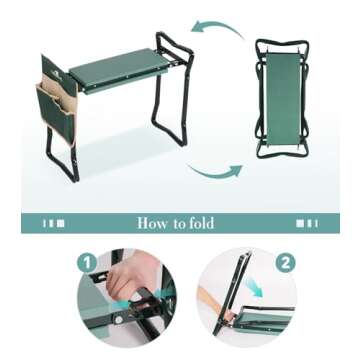 How to fold

1

2