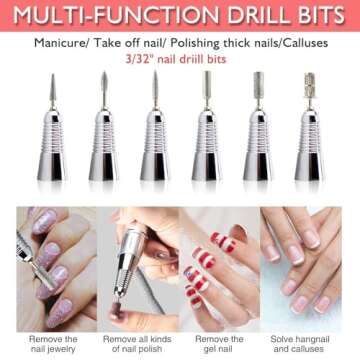 MULTI-FUNCTION DRILL BITS

Manicure/ Take off nail/ Polishing thick nails/Calluses
3/32" nail driill bits

Remove the nail jewelry

Remove all kinds of nail polish

Remove the gel nail

Solve hangnail and calluses