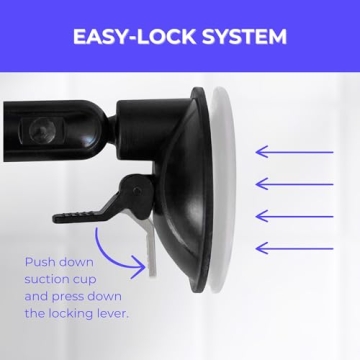 EASY-LOCK SYSTEM

Push down suction cup and press down the locking lever.