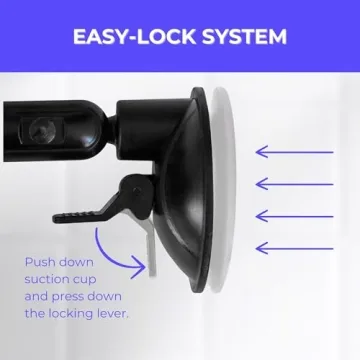 EASY-LOCK SYSTEM

Push down suction cup and press down the locking lever.