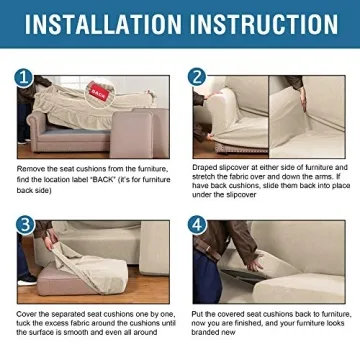 INSTALLATION INSTRUCTION

1

BACK

Remove the seat cushions from the furniture, find the location label "BACK" (it's for furniture back side)

2

Draped slipcover at either side of furniture and stretch the fabric over and down the arms. If have back cushions, slide them back into place under the slipcover

3

Cover the separated seat cushions one by one, tuck the excess fabric around the cushions until the surface is smooth and even all around

4

Put the covered seat cushions back to furniture, now you are finished, and your furniture looks branded new