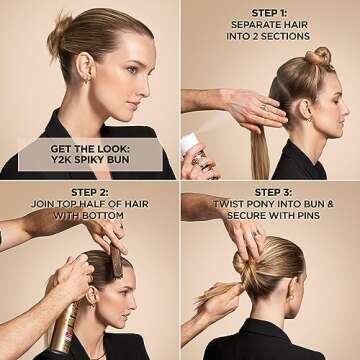 GET THE LOOK:
Y2K SPIKY BUN

STEP 1:
SEPARATE HAIR
INTO 2 SECTIONS

STEP 2:
JOIN TOP HALF OF HAIR
WITH BOTTOM

STEP 3:
TWIST PONY INTO BUN &
SECURE WITH PINS