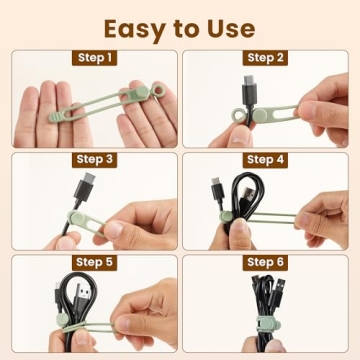 Easy to Use

Step 1

Step 2

Step 3

Step 4

Step 5

Step 6