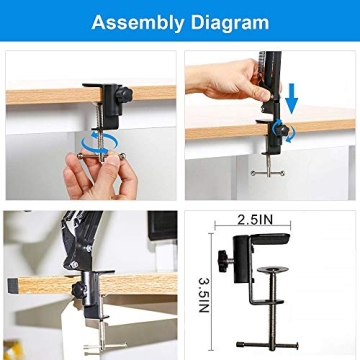 Assembly Diagram

2.5IN

3.5IN