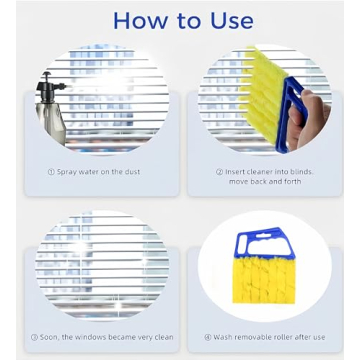 How to Use

① Spray water on the dust

② Insert cleaner into blinds. move back and forth

③ Soon, the windows became very clean

④ Wash removable roller after use