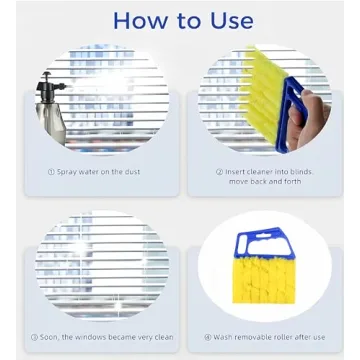 How to Use

① Spray water on the dust

② Insert cleaner into blinds, move back and forth

③ Soon, the windows became very clean

④ Wash removable roller after use