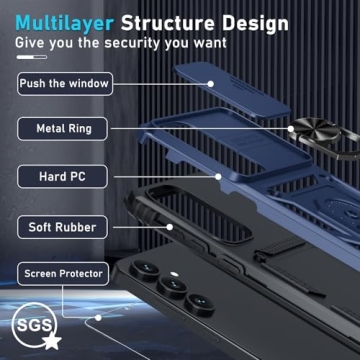 Multilayer Structure Design
Give you the security you want

Push the window

Metal Ring

Hard PC

Soft Rubber

Screen Protector

SGS