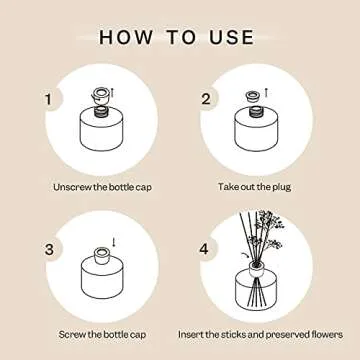 HOW TO USE

1

Unscrew the bottle cap

2

Take out the plug

3

Screw the bottle cap

4

Insert the sticks and preserved flowers