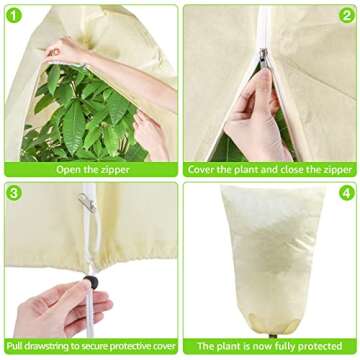 1
Open the zipper

2
Cover the plant and close the zipper

3
Pull drawstring to secure protective cover

4
The plant is now fully protected