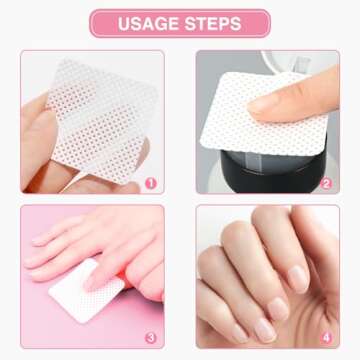 USAGE STEPS

1

2

3

4