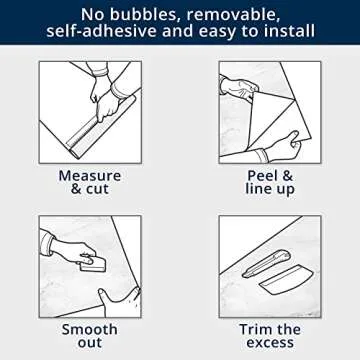 No bubbles, removable, self-adhesive and easy to install

Measure & cut

Peel & line up

Smooth out

Trim the excess