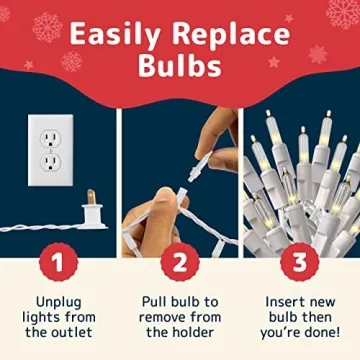 Easily Replace Bulbs

1

Unplug lights from the outlet

2

Pull bulb to remove from the holder

3

Insert new bulb then you're done!