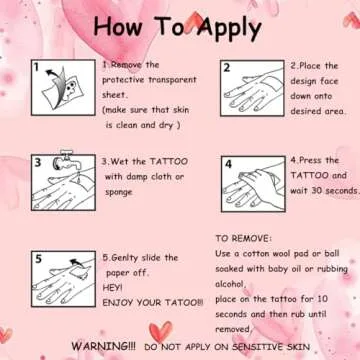 How To Apply

1

1.Remove the protective transparent sheet. (make sure that skin is clean and dry )

2

2.Place the design face down onto desired area.

3

3.Wet the TATTOO with damp cloth or sponge

4

4.Press the TATTOO and wait 30 seconds.

5

5.Genlty slide the paper off. HEY! ENJOY YOUR TATOO!!!

TO REMOVE: Use a cotton wool pad or ball soaked with baby oil or rubbing alcohol, place on the tattoo for 10 seconds and then rub until removed,

WARNING!!! DO NOT APPLY ON SENSITIVE SKIN